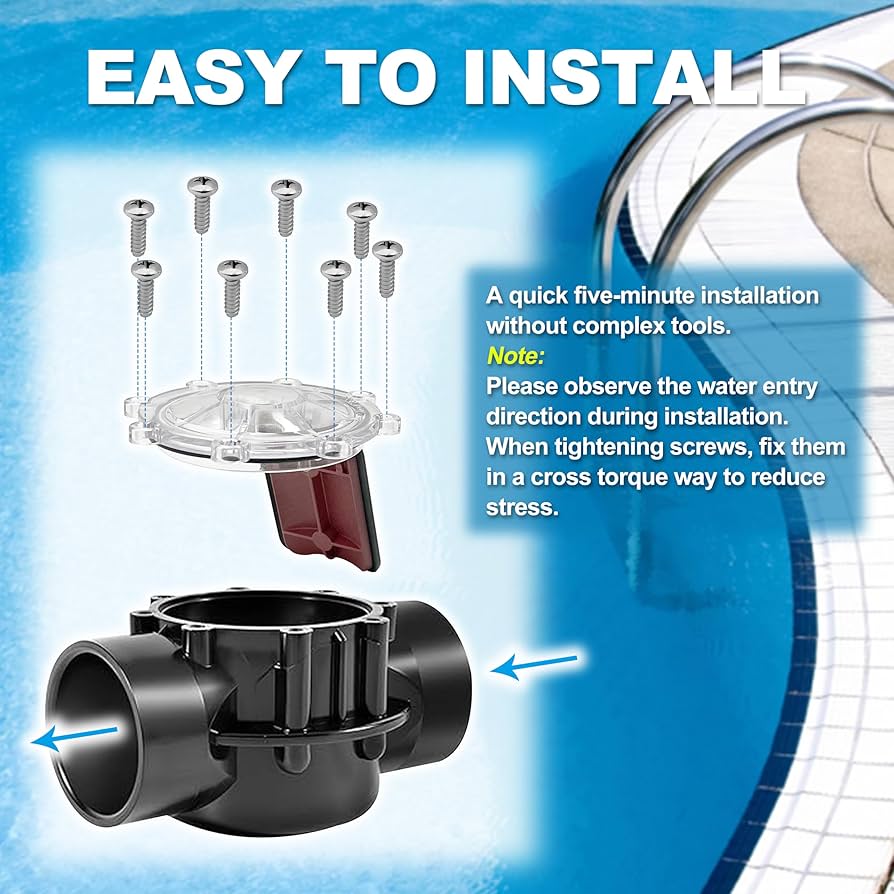 EASY TO INSTALL

A quick five-minute installation without complex tools.
Note:
Please observe the water entry direction during installation. When tightening screws, fix them in a cross torque way to reduce stress.